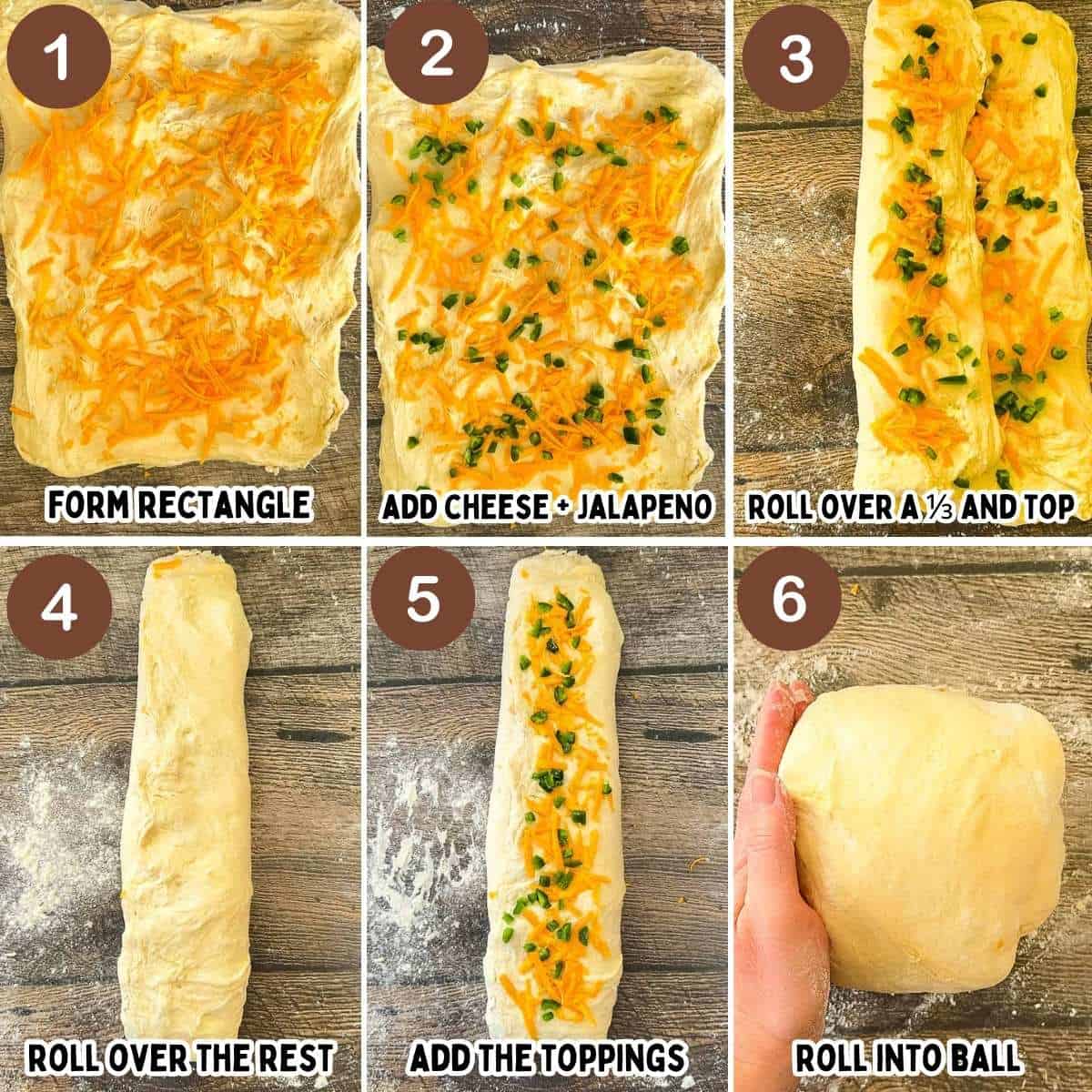 1
FORM RECTANGLE

2
ADD CHEESE + JALAPENO

3
ROLL OVER A ⅓ AND TOP

4
ROLL OVER THE REST

5
ADD THE TOPPINGS

6
ROLL INTO BALL