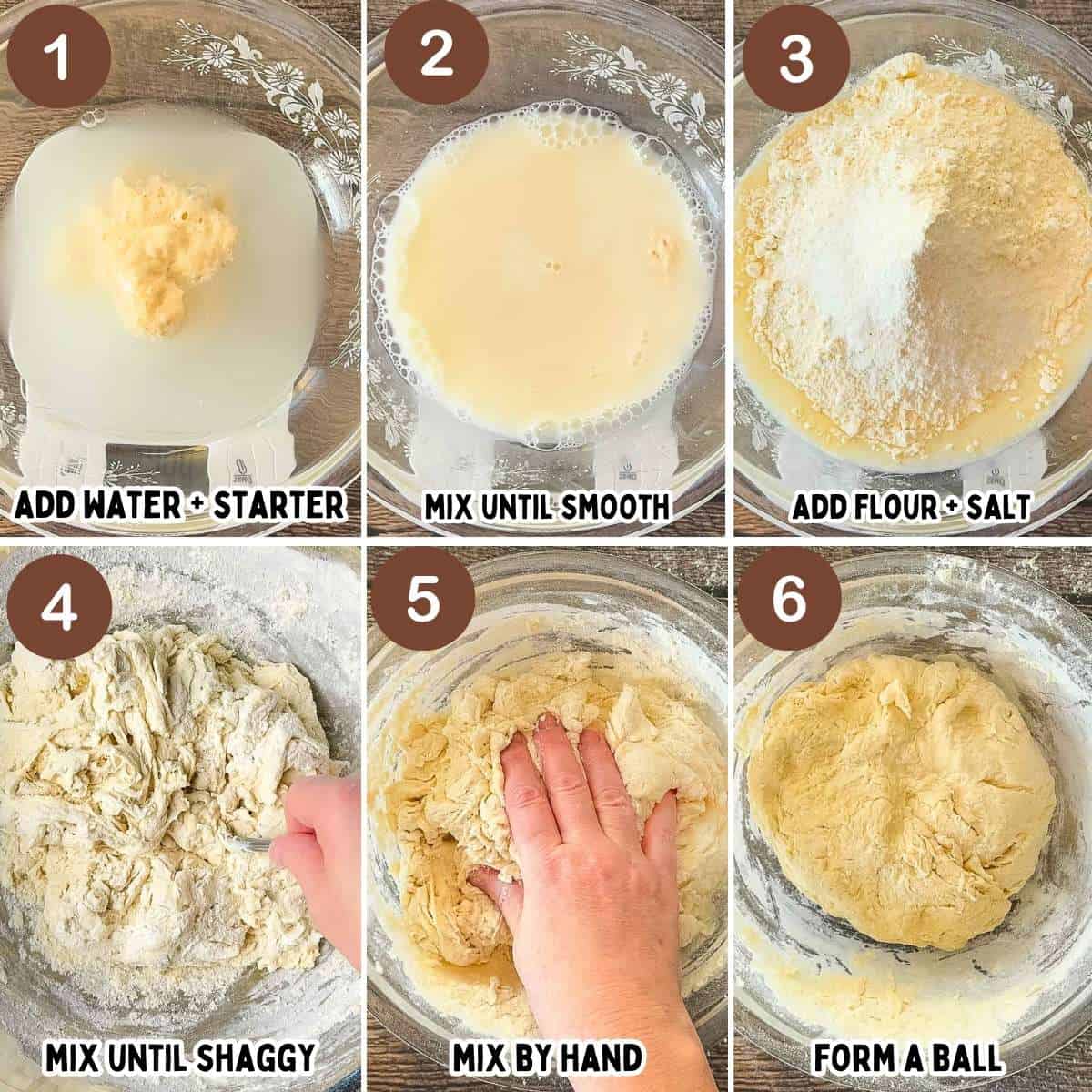 1
ADD WATER + STARTER

2
MIX UNTIL SMOOTH

3
ADD FLOUR + SALT

4
MIX UNTIL SHAGGY

5
MIX BY HAND

6
FORM A BALL