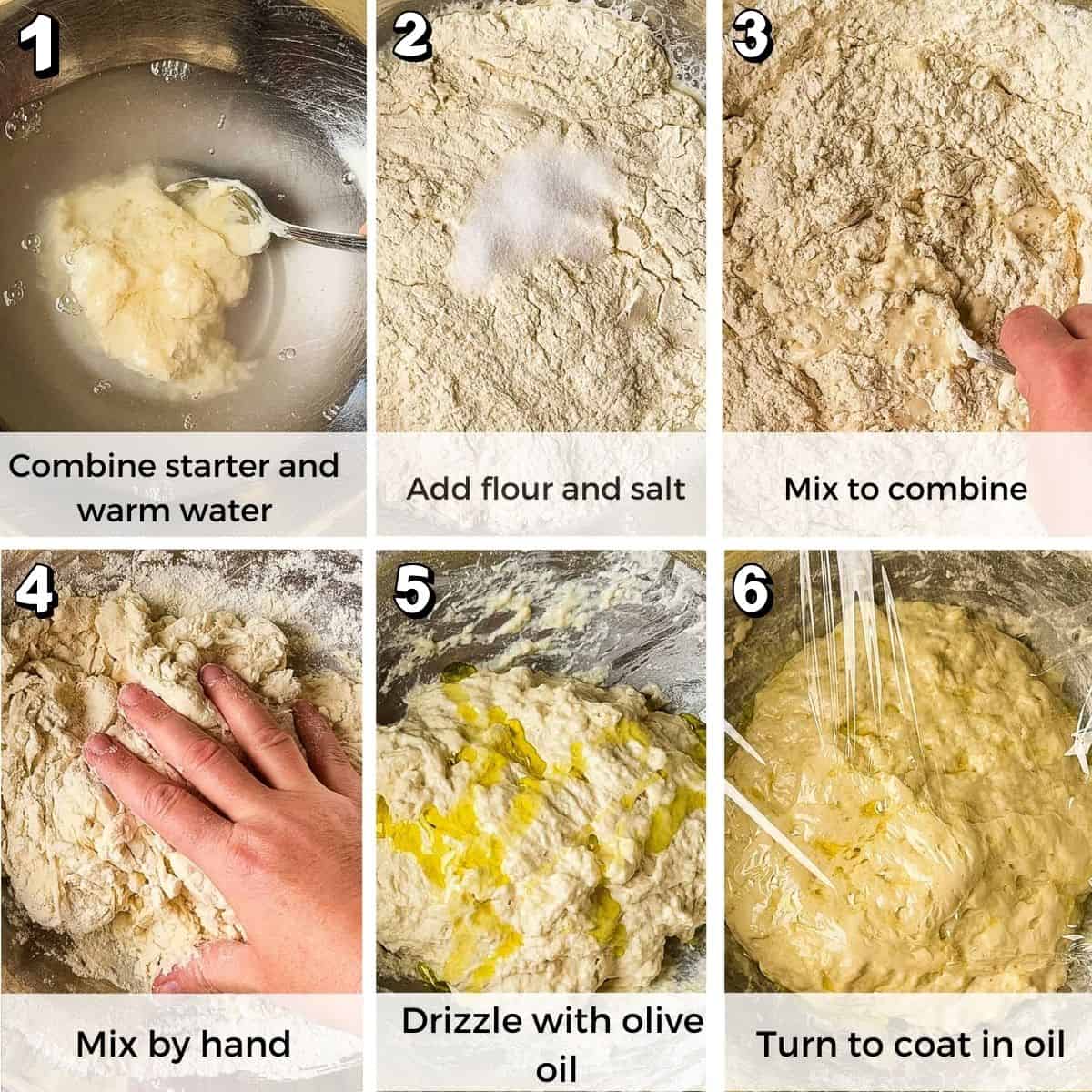 1
Combine starter and warm water

2
Add flour and salt

3
Mix to combine

4
Mix by hand

5
Drizzle with olive oil

6
Turn to coat in oil