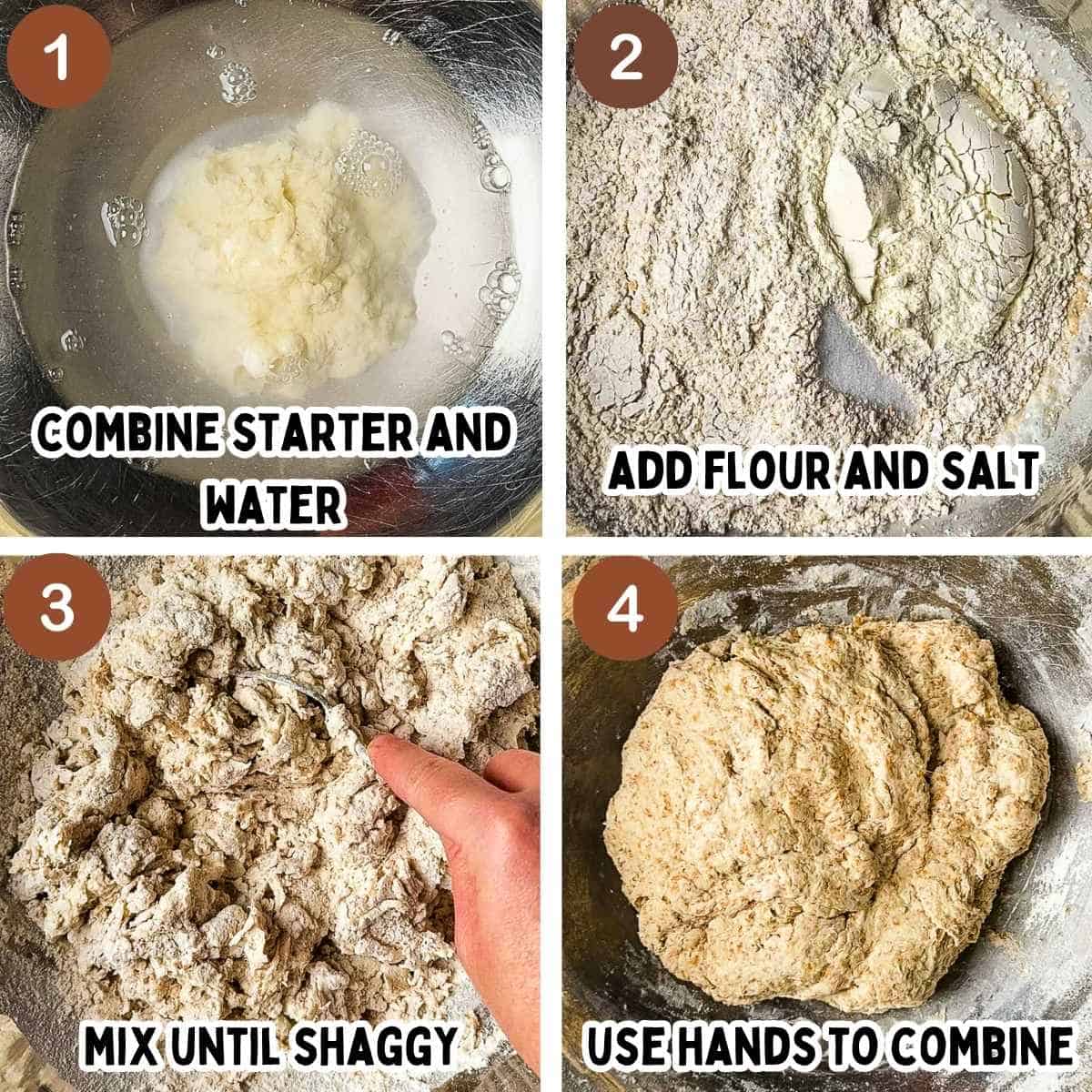 1

COMBINE STARTER AND WATER

2

ADD FLOUR AND SALT

3

MIX UNTIL SHAGGY

4

USE HANDS TO COMBINE