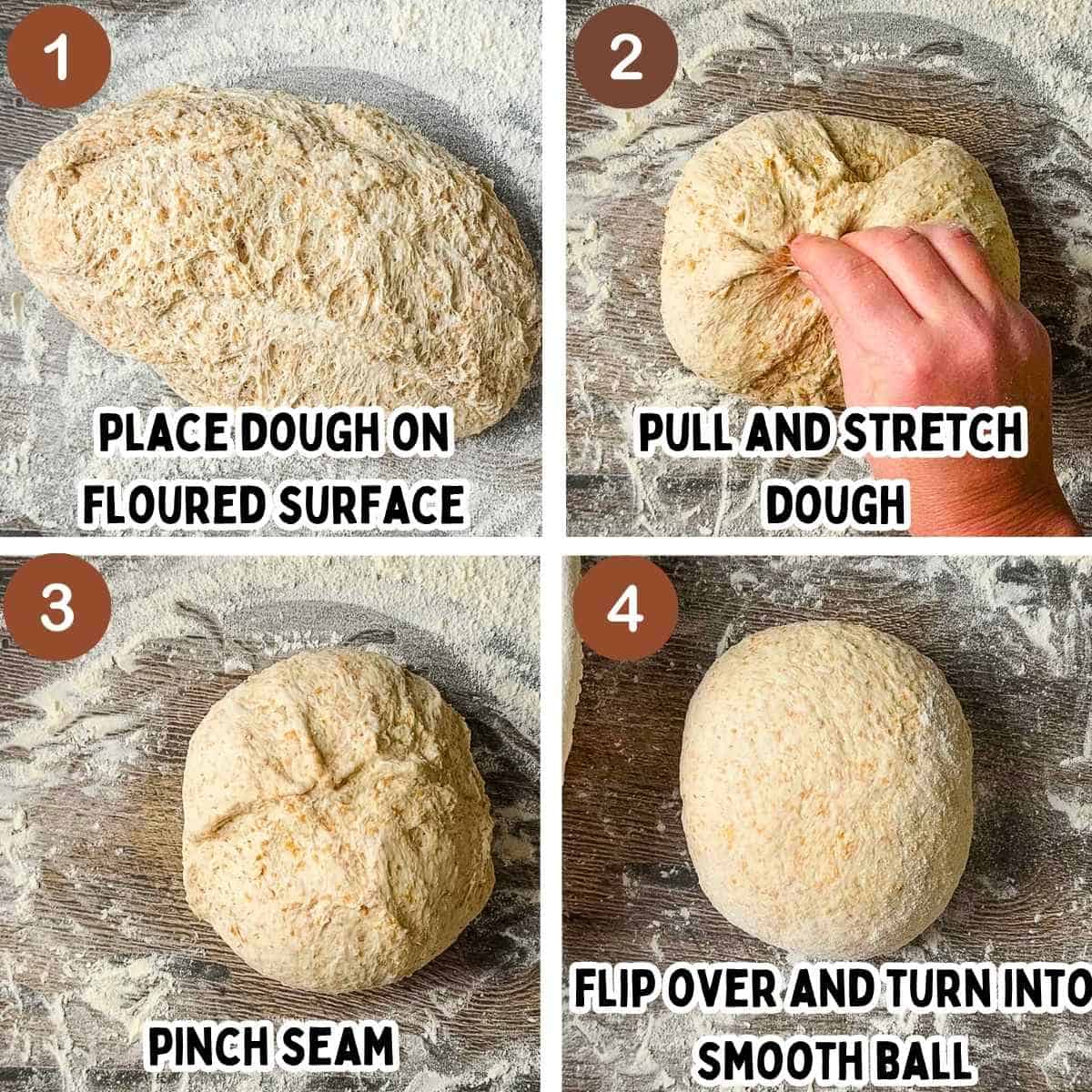 1

PLACE DOUGH ON FLOURED SURFACE

2

PULL AND STRETCH DOUGH

3

PINCH SEAM

4

FLIP OVER AND TURN INTO SMOOTH BALL