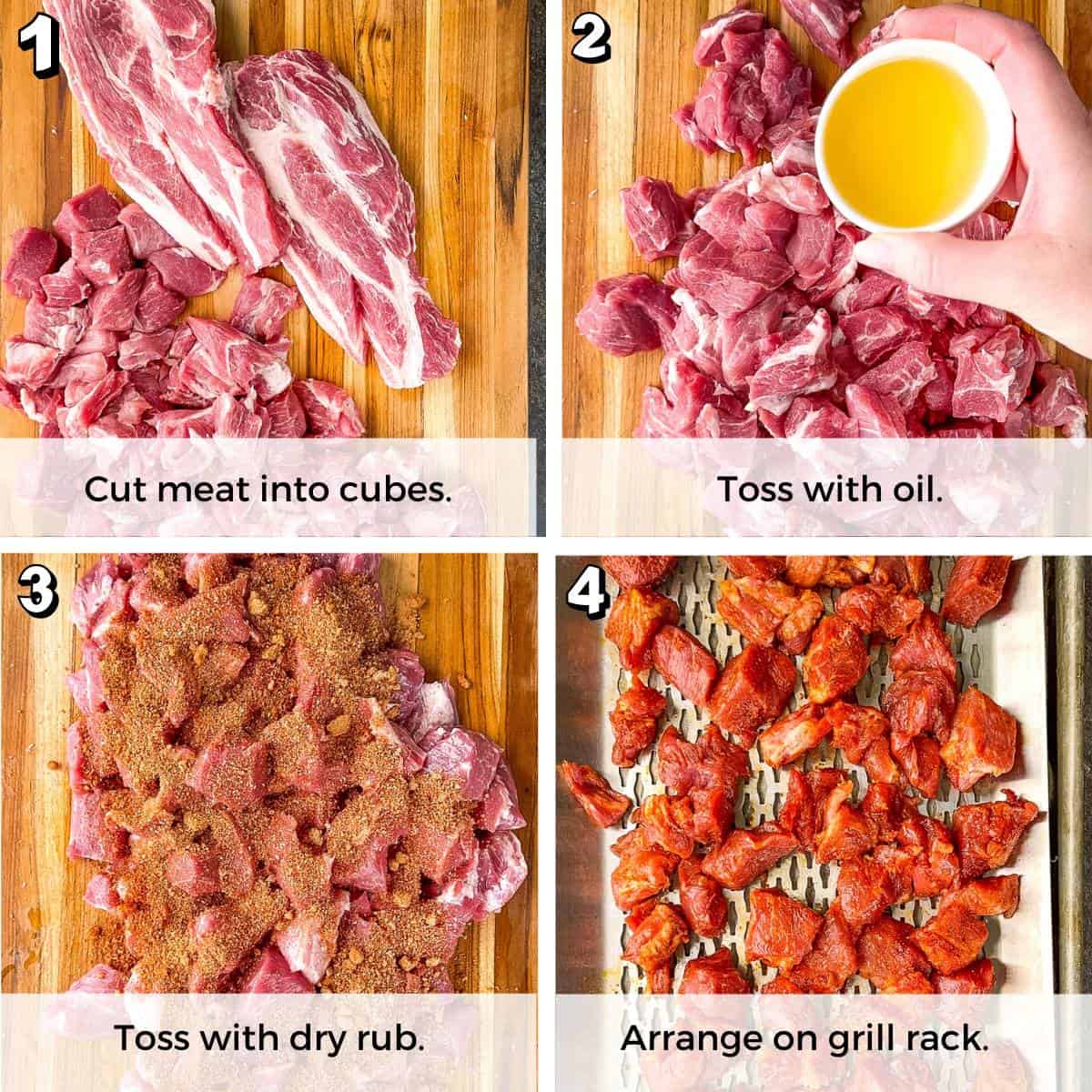 1

Cut meat into cubes.

2

Toss with oil.

3

Toss with dry rub.

4

Arrange on grill rack.