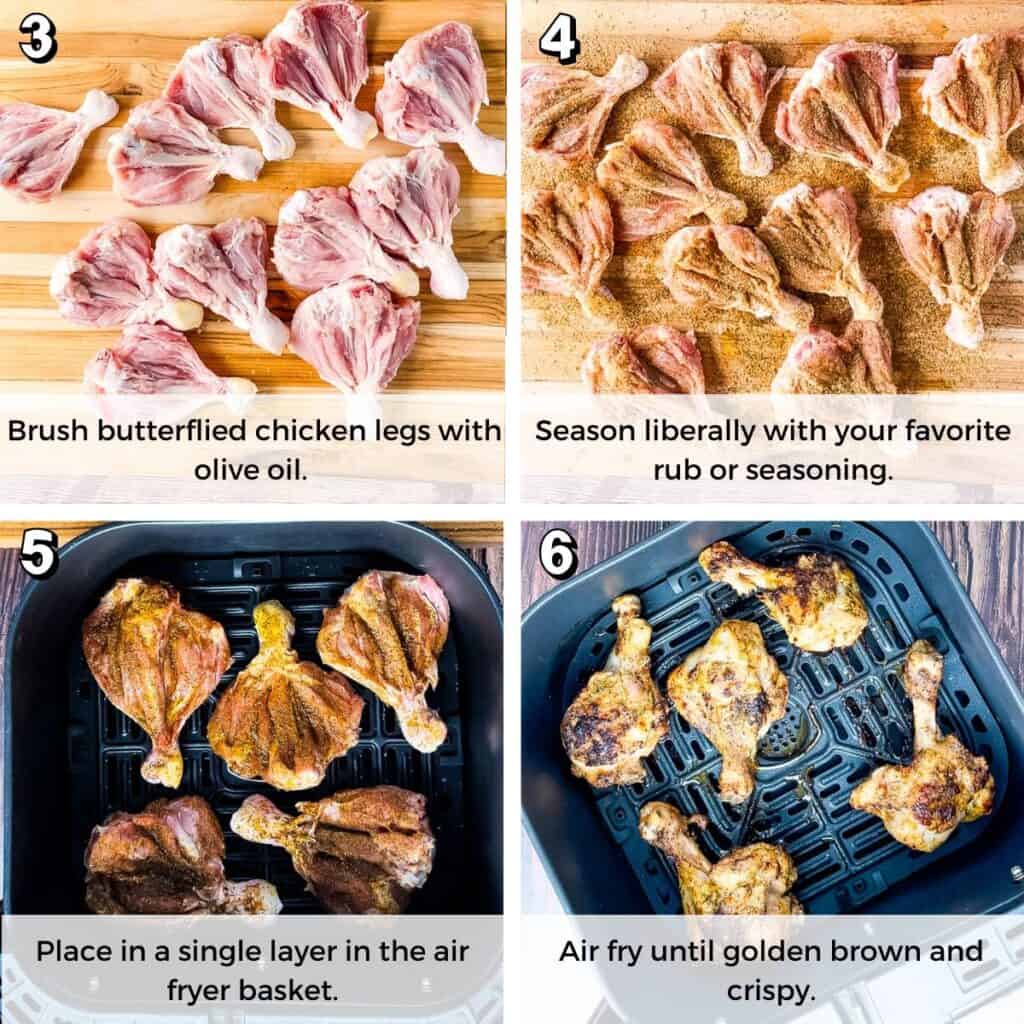 3

Brush butterflied chicken legs with olive oil.

4

Season liberally with your favorite rub or seasoning.

5

Place in a single layer in the air fryer basket.

6

Air fry until golden brown and crispy.