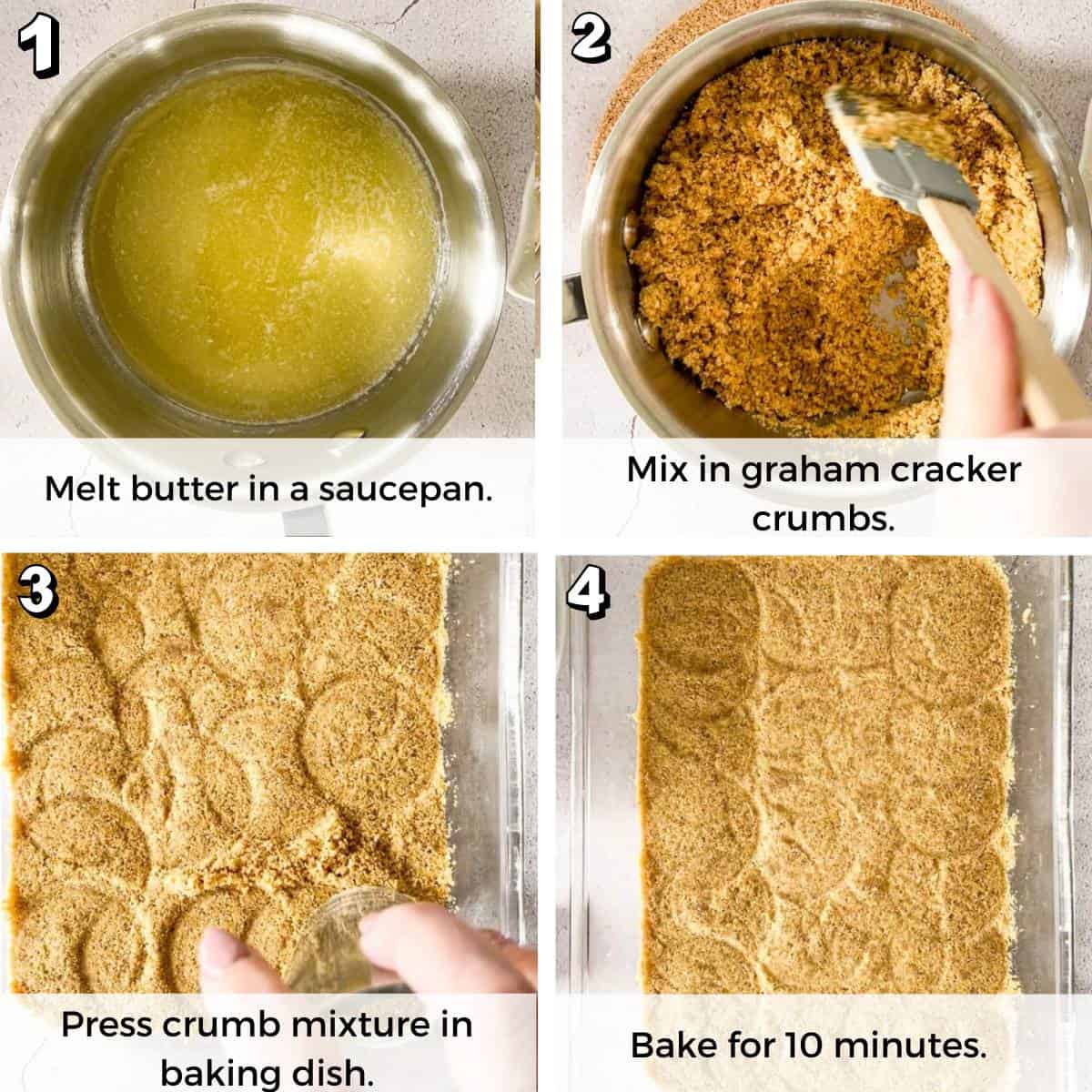 1

Melt butter in a saucepan.

2

Mix in graham cracker crumbs.

3

Press crumb mixture in baking dish.

4

Bake for 10 minutes.